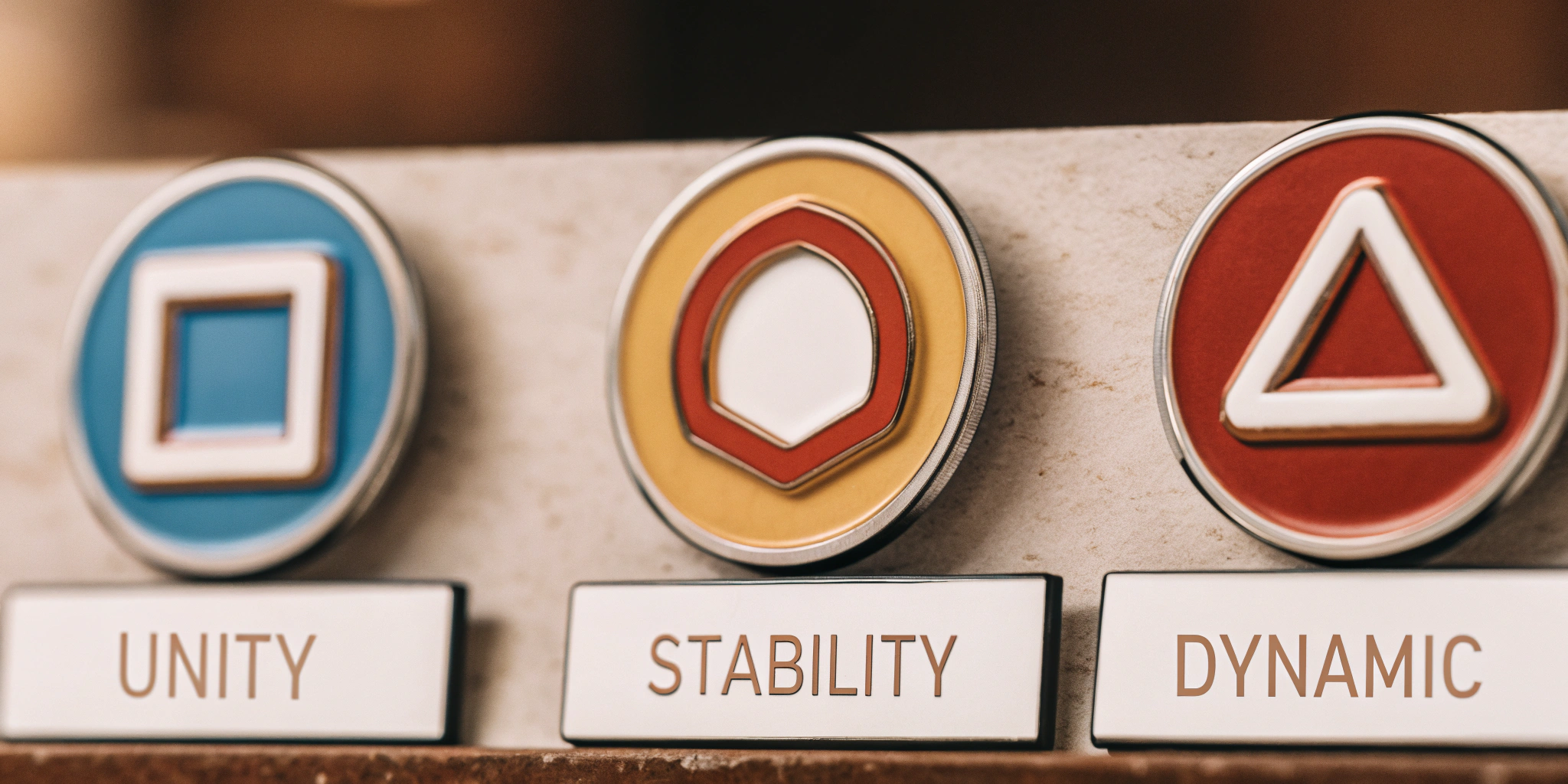 UNITY

STABILITY

DYNAMIC